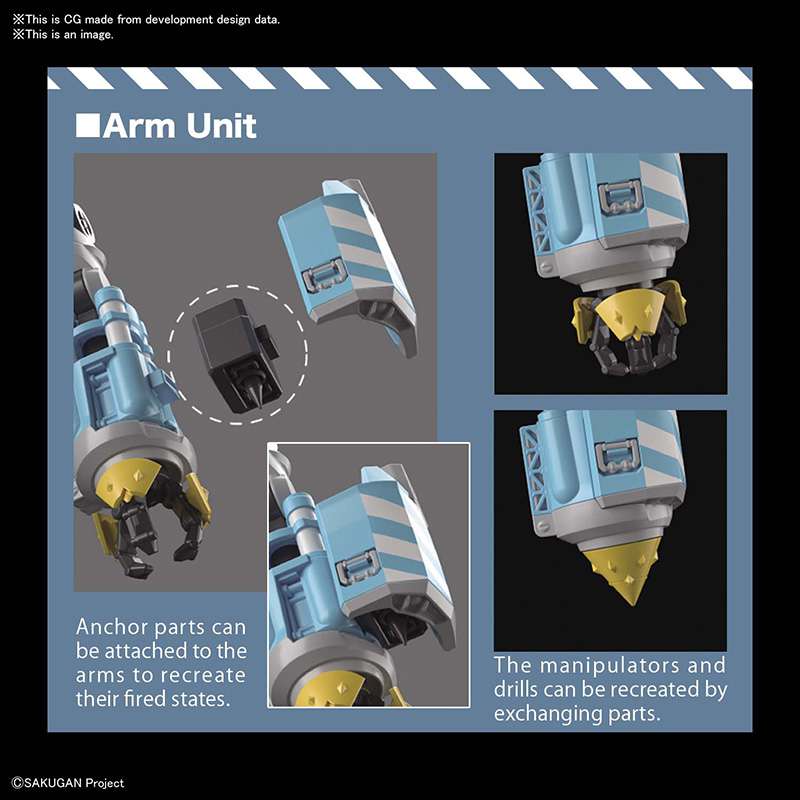 ※This is CG made from development design data.
※This is an image.

■Arm Unit

Anchor parts can be attached to the arms to recreate their fired states.

The manipulators and drills can be recreated by exchanging parts.

©SAKUGAN Project